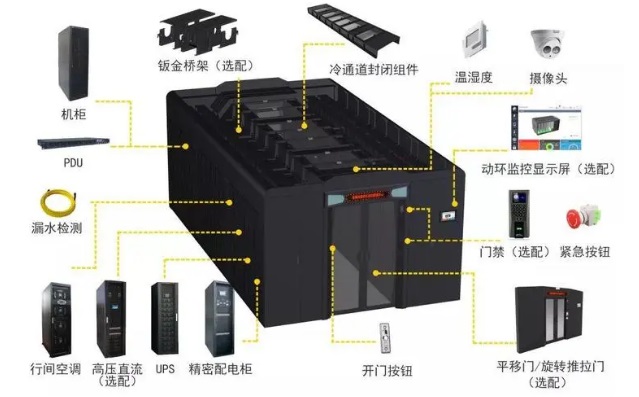 钣金桥架（选配）

冷通道封闭组件

温湿度

摄像头

机柜

PDU

动环监控显示屏（选配）

漏水检测

门禁（选配）

紧急按钮

行间空调

高压直流（选配）

UPS

精密配电柜

开门按钮

平移门/旋转推拉门（选配）